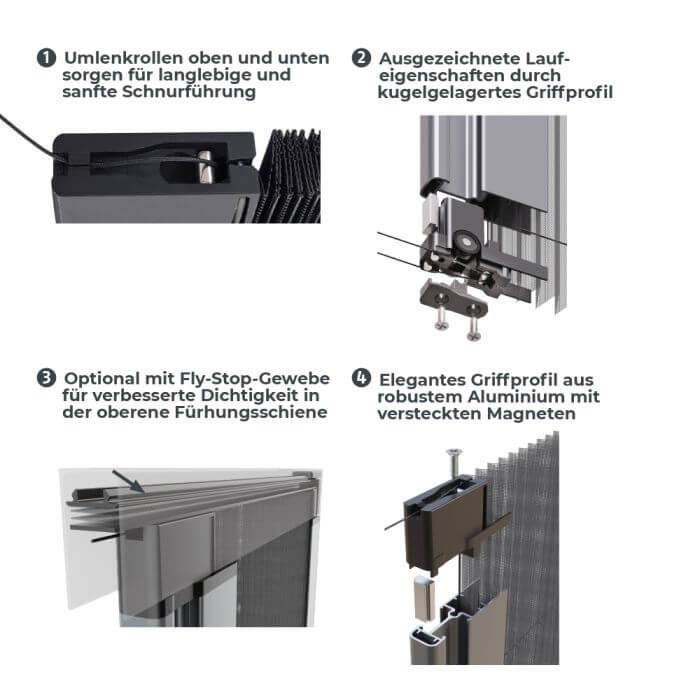 1 Umlenkrollen oben und unten sorgen für langlebige und sanfte Schnurführung

2 Ausgezeichnete Laufeigenschaften durch kugelgelagertes Griffprofil

3 Optional mit Fly-Stop-Gewebe für verbesserte Dichtigkeit in der oberene Fürhungsschiene

4 Elegantes Griffprofil aus robustem Aluminium mit versteckten Magneten